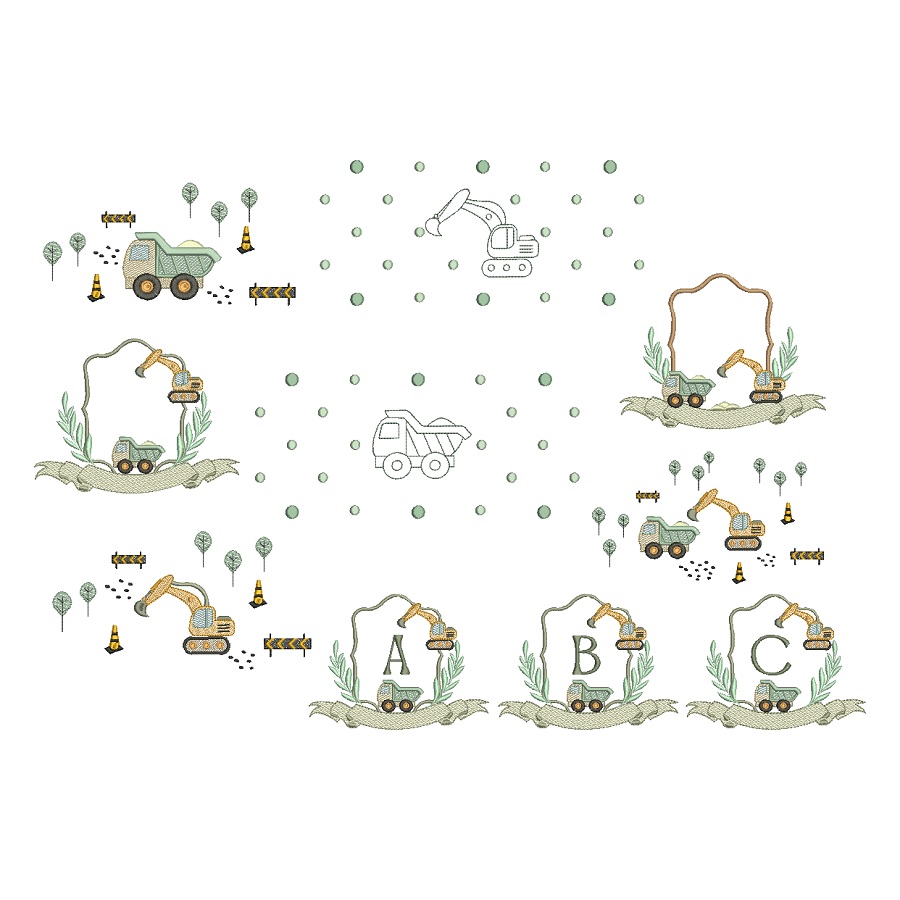 A

B

C